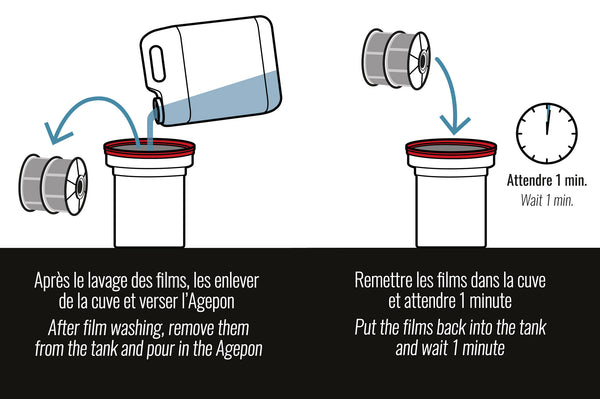 Attendre 1 min.
Wait 1 min.

Après le lavage des films, les enlever de la cuve et verser l'Agepon

After film washing, remove them from the tank and pour in the Agepon

Remettre les films dans la cuve et attendre 1 minute

Put the films back into the tank and wait 1 minute