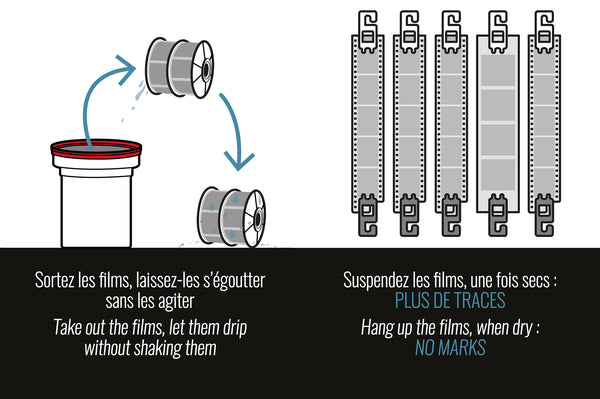 Sortez les films, laissez-les s'égoutter sans les agiter

Take out the films, let them drip without shaking them

Suspendez les films, une fois secs : PLUS DE TRACES

Hang up the films, when dry : NO MARKS